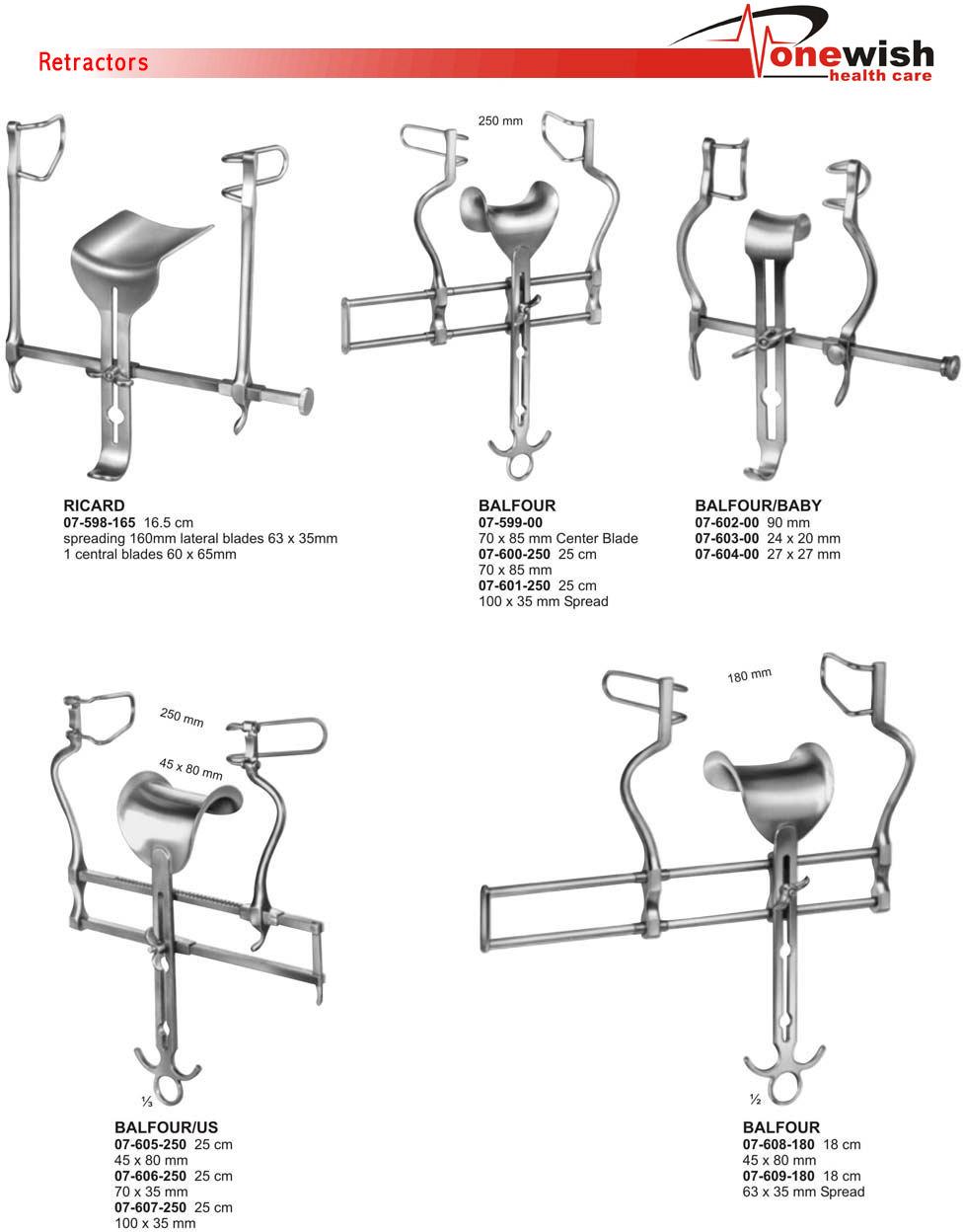 Retractors

onewish
health care

RICARD
07-598-165 16.5 cm
spreading 160mm lateral blades 63 x 35mm
1 central blades 60 x 65mm

250 mm

BALFOUR
07-599-00
70 x 85 mm Center Blade
07-600-250 25 cm
70 x 85 mm
07-601-250 25 cm
100 x 35 mm Spread

BALFOUR/BABY
07-602-00 90 mm
07-603-00 24 x 20 mm
07-604-00 27 x 27 mm

250 mm
45 x 80 mm

⅓

BALFOUR/US
07-605-250 25 cm
45 x 80 mm
07-606-250 25 cm
70 x 35 mm
07-607-250 25 cm
100 x 35 mm

180 mm

½

BALFOUR
07-608-180 18 cm
45 x 80 mm
07-609-180 18 cm
63 x 35 mm Spread