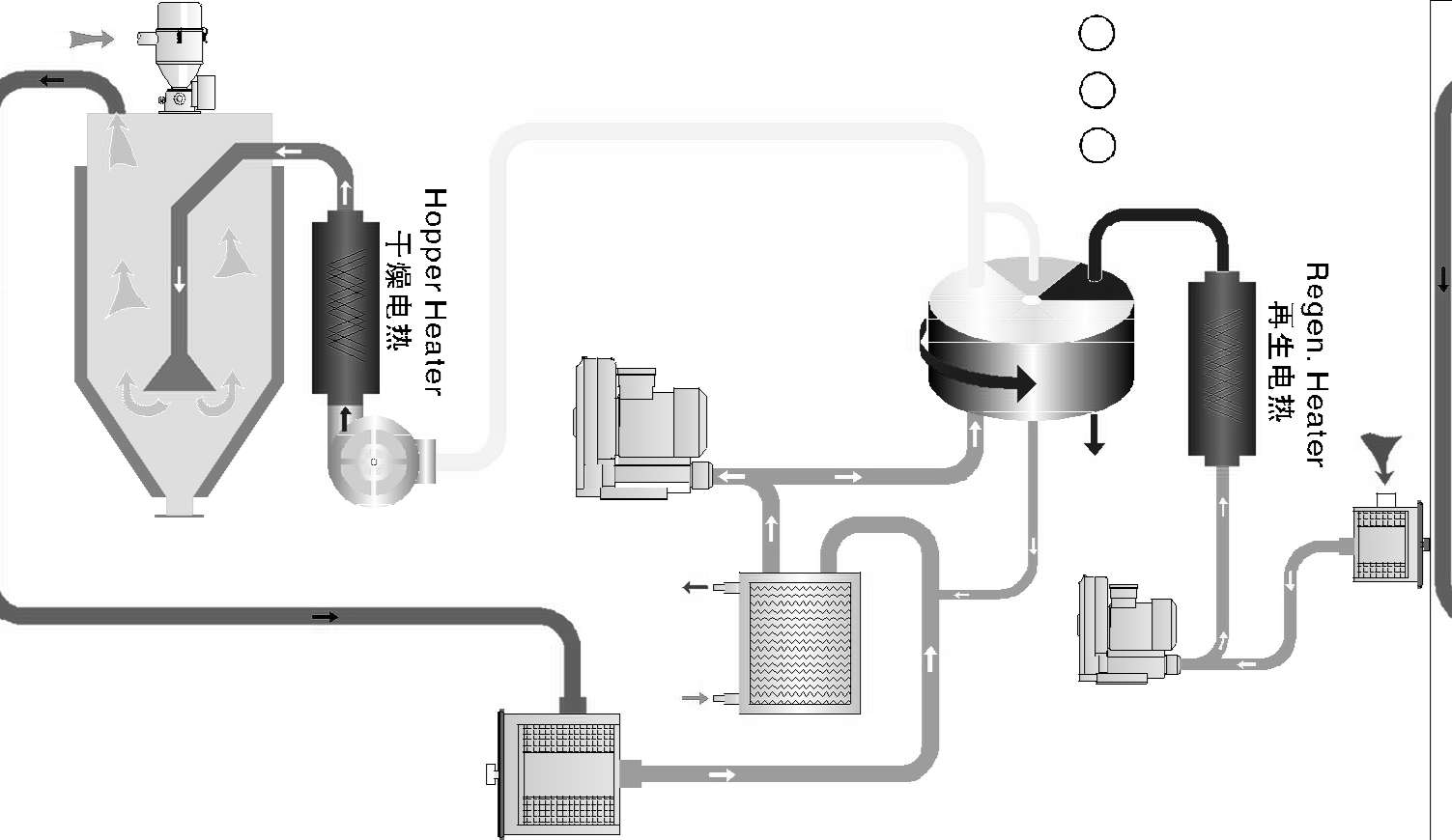 Hopper Heater
干燥电热

Regen. Heater
再生电热