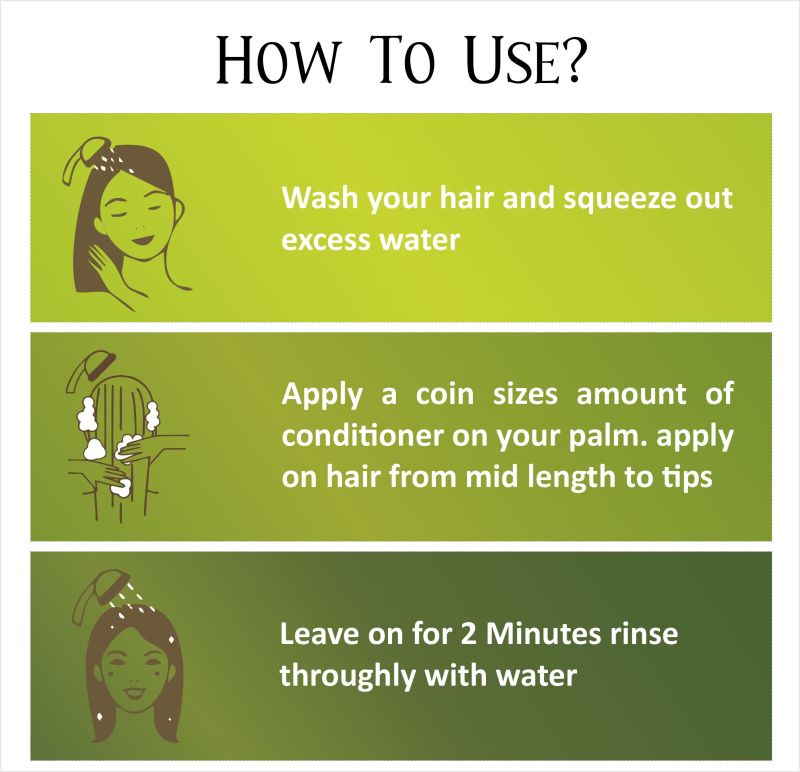 HOW TO USE?

Wash your hair and squeeze out excess water

Apply a coin sizes amount of conditioner on your palm. apply on hair from mid length to tips

Leave on for 2 Minutes rinse throughly with water