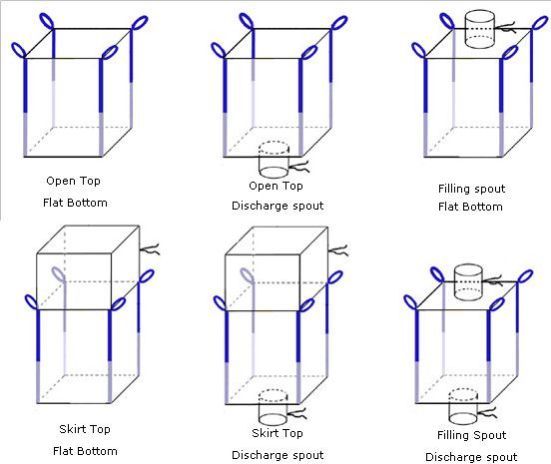 Open Top
Flat Bottom

Open Top
Discharge spout

Filling spout
Flat Bottom

Skirt Top
Flat Bottom

Skirt Top
Discharge spout

Filling Spout
Discharge spout