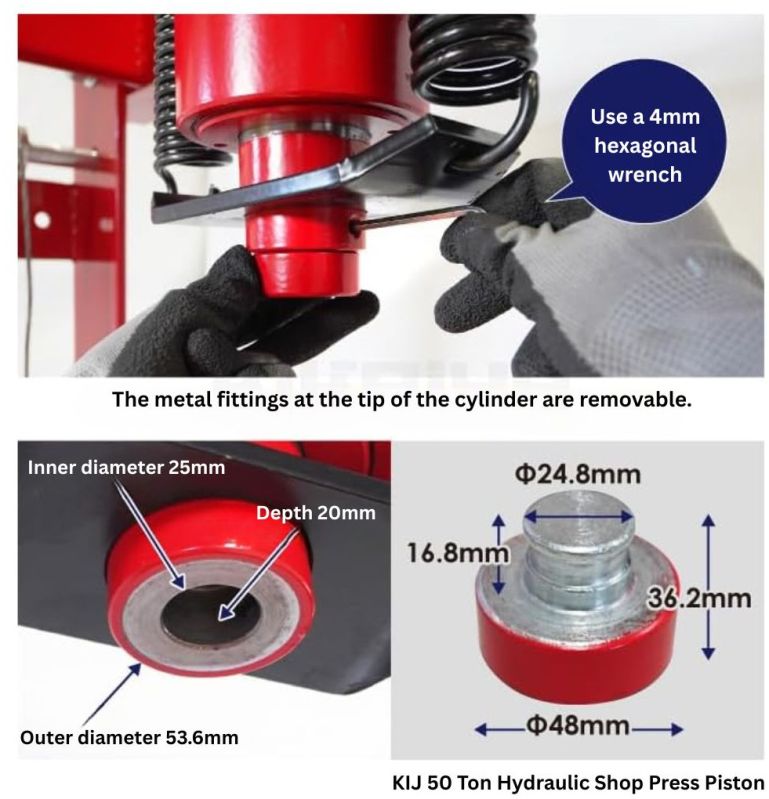 Use a 4mm hexagonal wrench

The metal fittings at the tip of the cylinder are removable.

Inner diameter 25mm

Depth 20mm

Outer diameter 53.6mm

Φ24.8mm

16.8mm

36.2mm

Φ48mm

KIJ 50 Ton Hydraulic Shop Press Piston