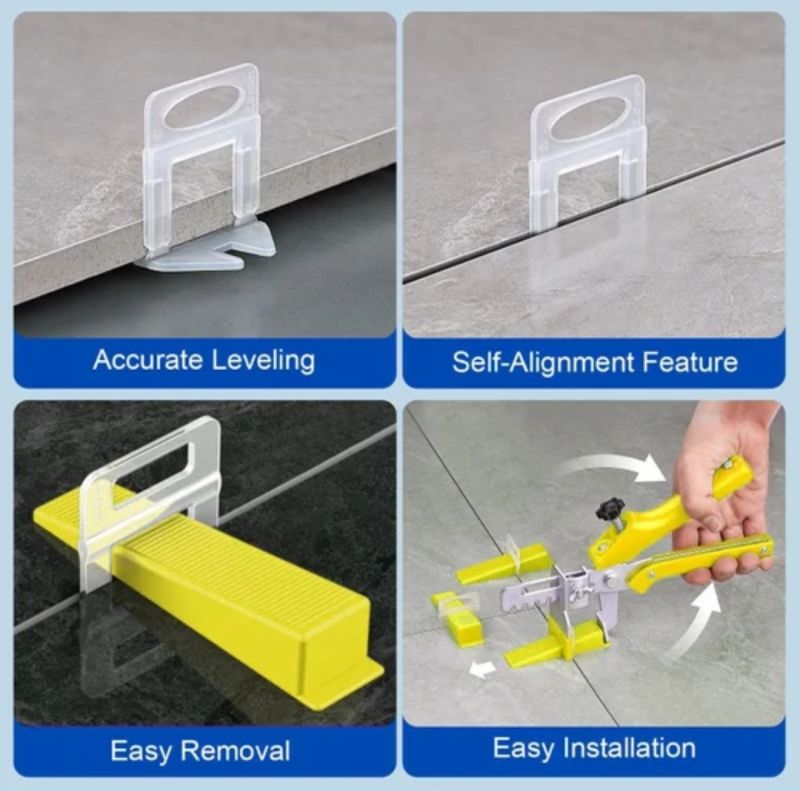 Accurate Leveling

Self-Alignment Feature

Easy Removal

Easy Installation