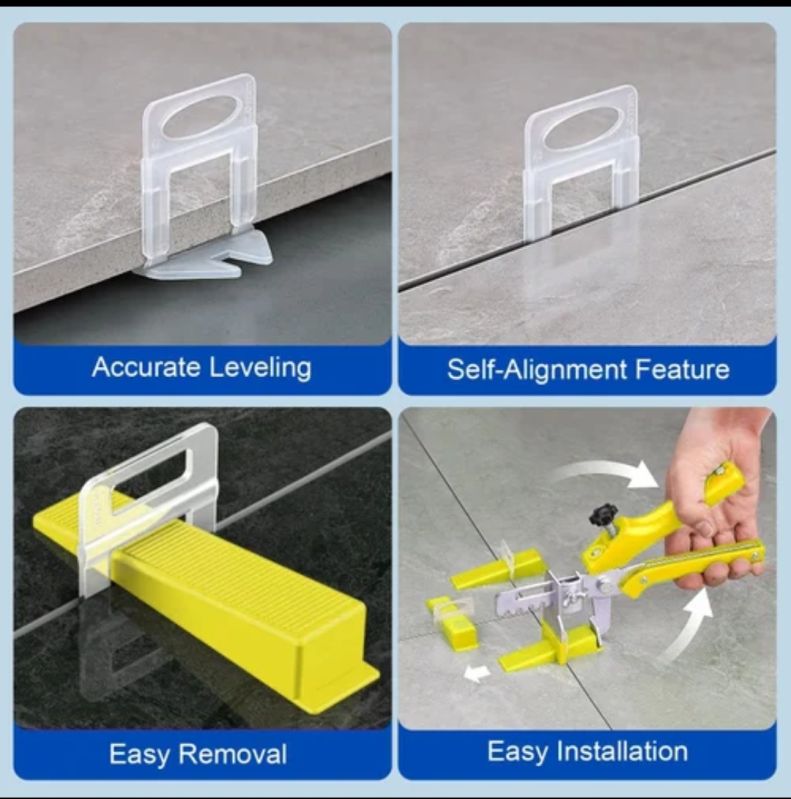 Accurate Leveling

Self-Alignment Feature

Easy Removal

Easy Installation