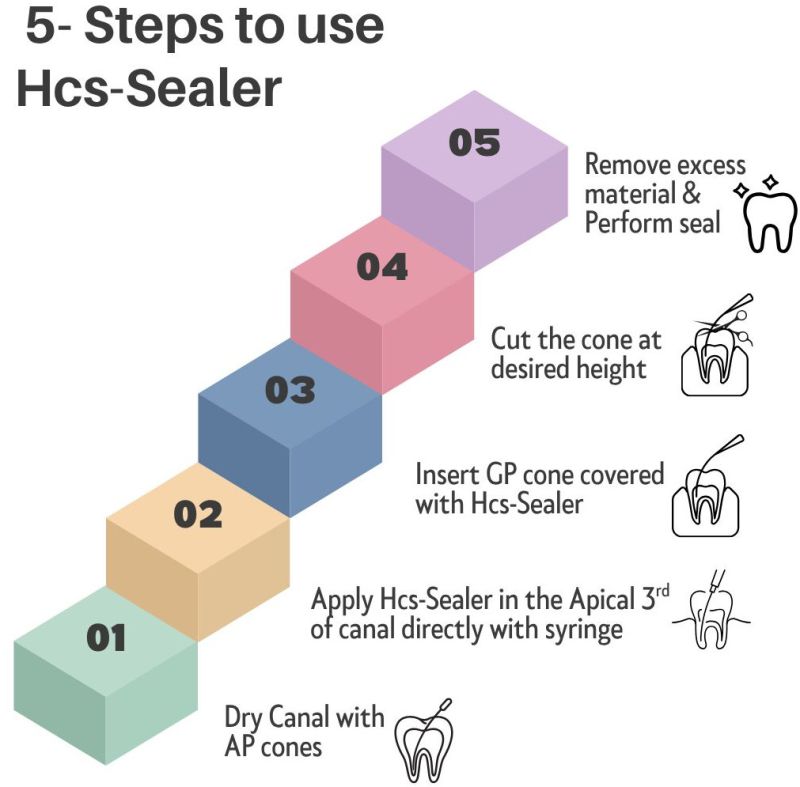 5- Steps to use Hcs-Sealer

05

Remove excess material & Perform seal

04

Cut the cone at desired height

03

Insert GP cone covered with Hcs-Sealer

02

Apply Hcs-Sealer in the Apical 3$^{rd}$ of canal directly with syringe

01

Dry Canal with AP cones