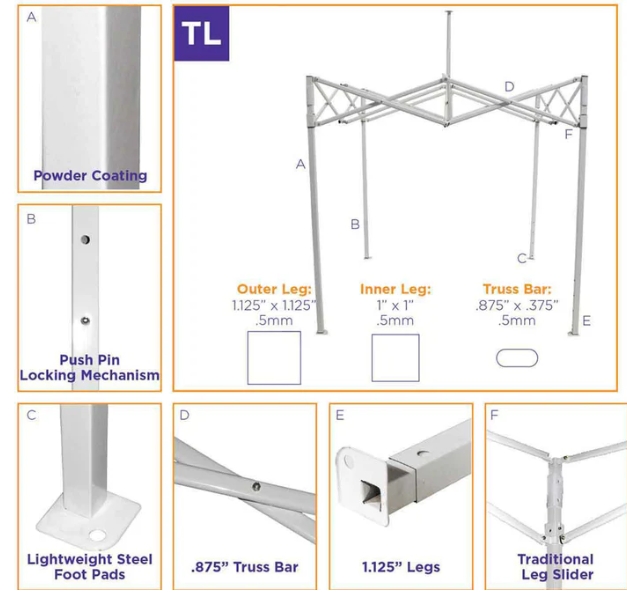 A

Powder Coating

B

Push Pin Locking Mechanism

TL

D

F

A

B

C

E

Outer Leg:
1.125" x 1.125"
.5mm

Inner Leg:
1" x 1"
.5mm

Truss Bar:
.875" x .375"
.5mm

C

Lightweight Steel Foot Pads

D

.875" Truss Bar

E

1.125" Legs

F

Traditional Leg Slider