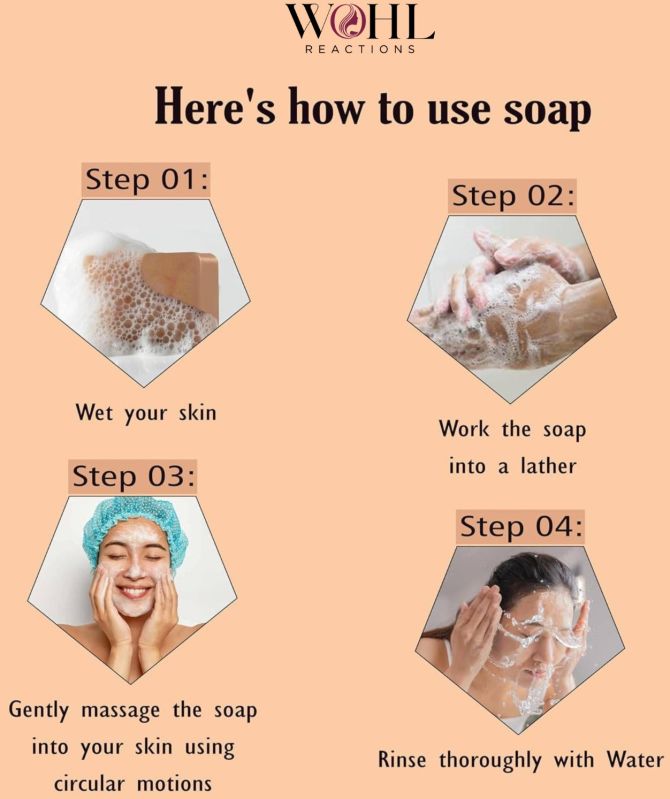 WOHL
REACTIONS

Here's how to use soap

Step 01:

Wet your skin

Step 02:

Work the soap into a lather

Step 03:

Gently massage the soap into your skin using circular motions

Step 04:

Rinse thoroughly with Water