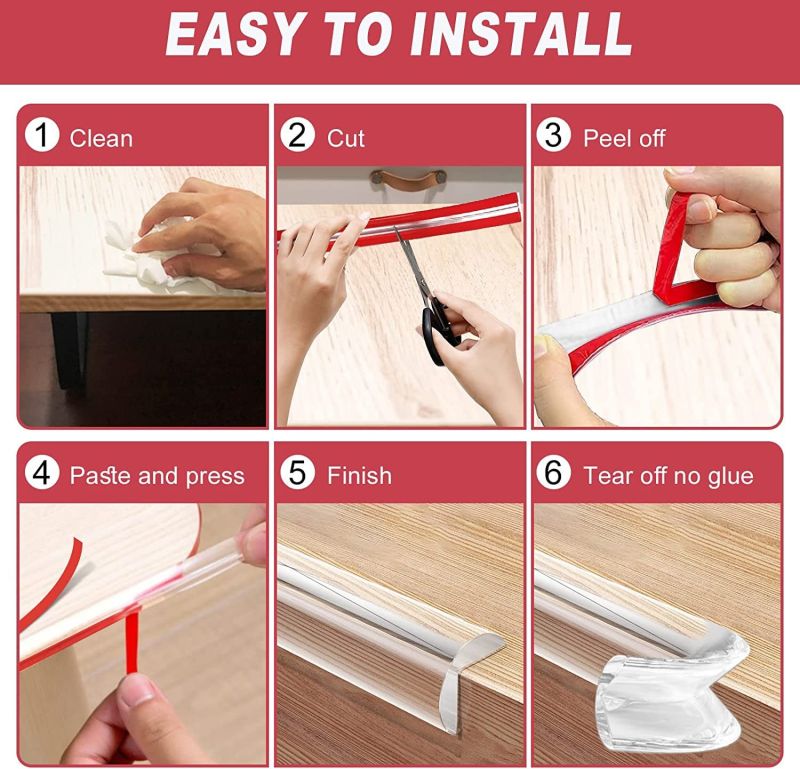 EASY TO INSTALL

1 Clean

2 Cut

3 Peel off

4 Paste and press

5 Finish

6 Tear off no glue