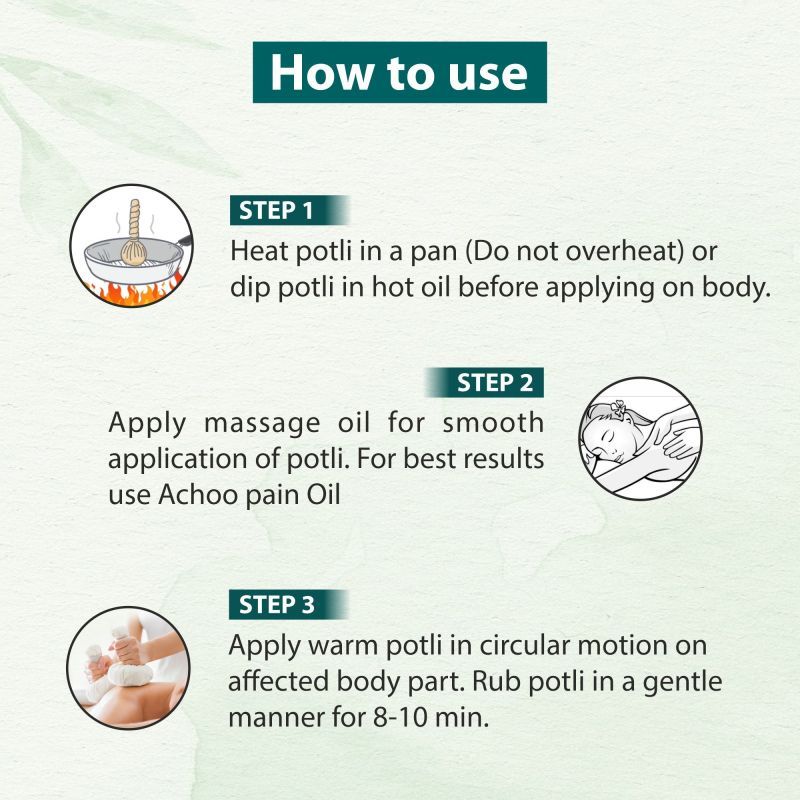 How to use

STEP 1
Heat potli in a pan (Do not overheat) or dip potli in hot oil before applying on body.

STEP 2
Apply massage oil for smooth application of potli. For best results use Achoo pain Oil

STEP 3
Apply warm potli in circular motion on affected body part. Rub potli in a gentle manner for 8-10 min.