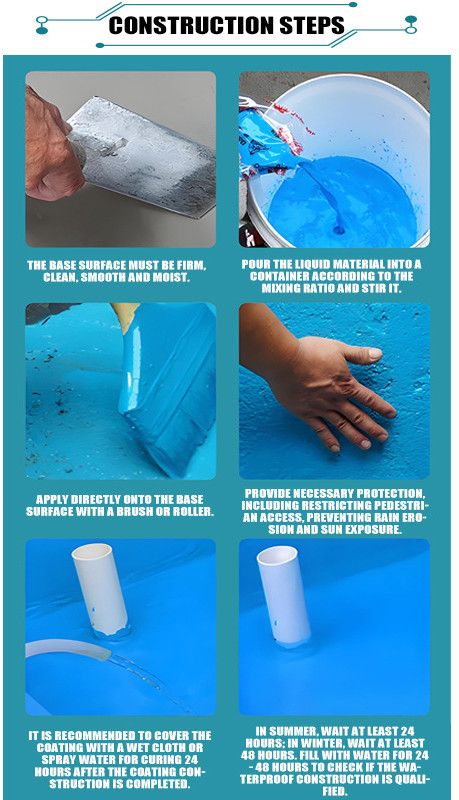 CONSTRUCTION STEPS

THE BASE SURFACE MUST BE FIRM, CLEAN, SMOOTH AND MOIST.

POUR THE LIQUID MATERIAL INTO A CONTAINER ACCORDING TO THE MIXING RATIO AND STIR IT.

APPLY DIRECTLY ONTO THE BASE SURFACE WITH A BRUSH OR ROLLER.

PROVIDE NECESSARY PROTECTION, INCLUDING RESTRICTING PEDESTRIAN ACCESS, PREVENTING RAIN EROSION AND SUN EXPOSURE.

IT IS RECOMMENDED TO COVER THE COATING WITH A WET CLOTH OR SPRAY WATER FOR CURING 24 HOURS AFTER THE COATING CONSTRUCTION IS COMPLETED.

IN SUMMER, WAIT AT LEAST 24 HOURS; IN WINTER, WAIT AT LEAST 48 HOURS. FILL WITH WATER FOR 24 - 48 HOURS TO CHECK IF THE WATERPROOF CONSTRUCTION IS QUALIFIED.