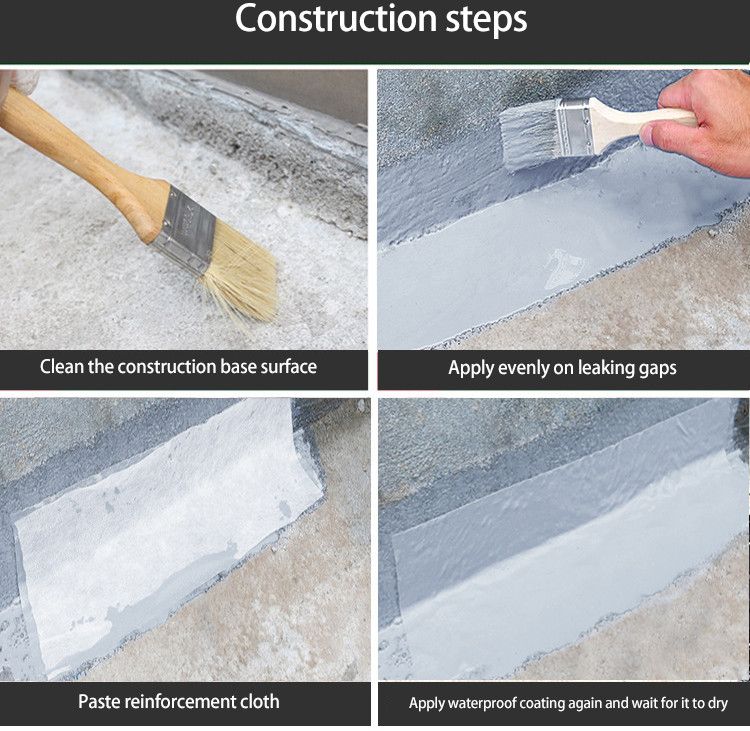 Construction steps

Clean the construction base surface

Apply evenly on leaking gaps

Paste reinforcement cloth

Apply waterproof coating again and wait for it to dry