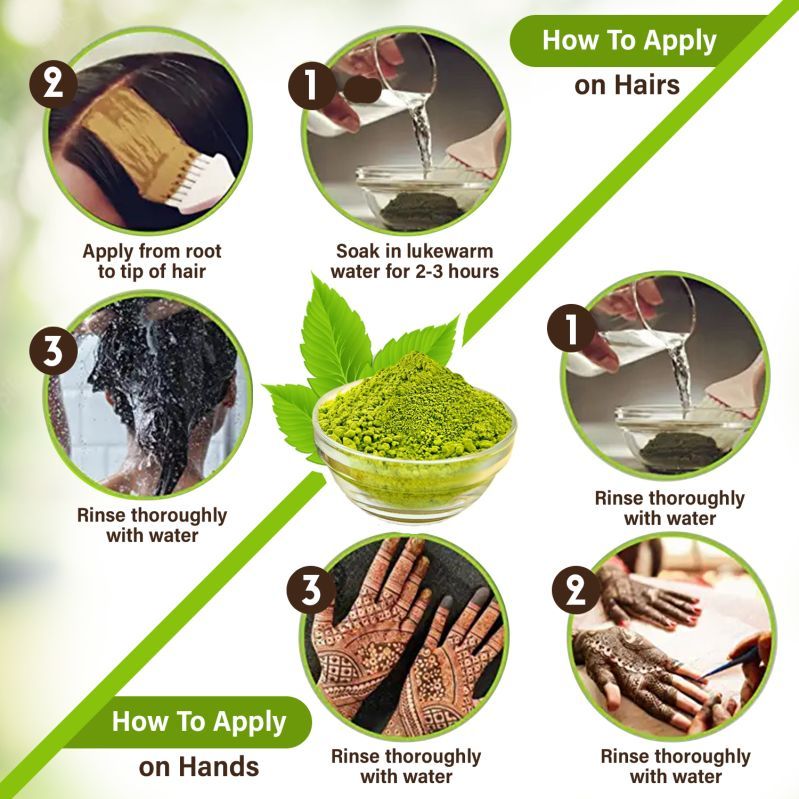 How To Apply
on Hairs

2
Apply from root to tip of hair

1
Soak in lukewarm water for 2-3 hours

3
Rinse thoroughly with water

1
Rinse thoroughly with water

3
Rinse thoroughly with water

2
Rinse thoroughly with water

How To Apply
on Hands