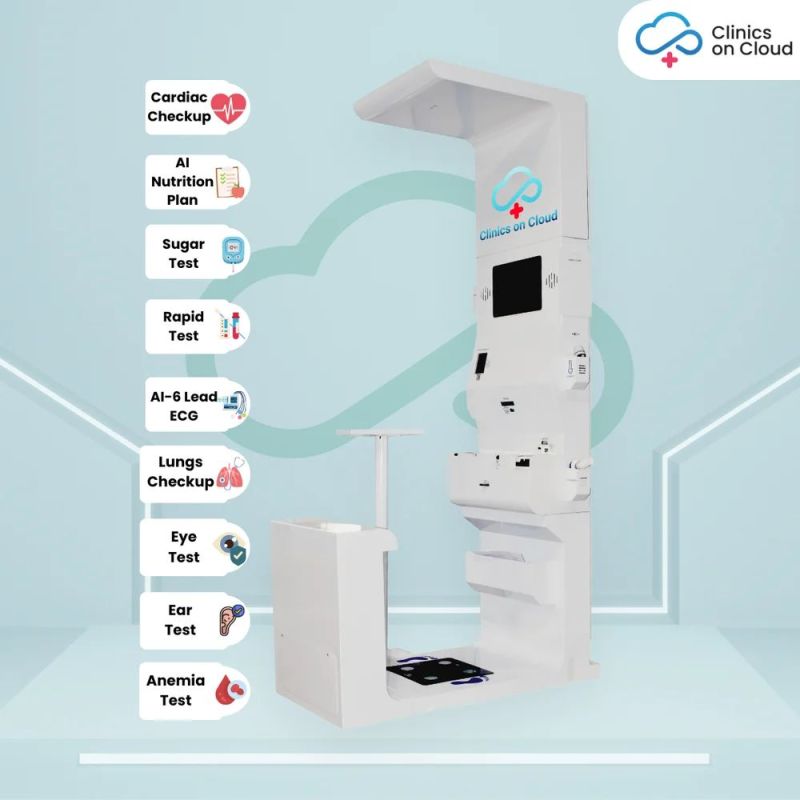 Clinics on Cloud

Cardiac Checkup

AI Nutrition Plan

Sugar Test

Rapid Test

AI-6 Lead ECG

Lungs Checkup

Eye Test

Ear Test

Anemia Test

Clinics on Cloud