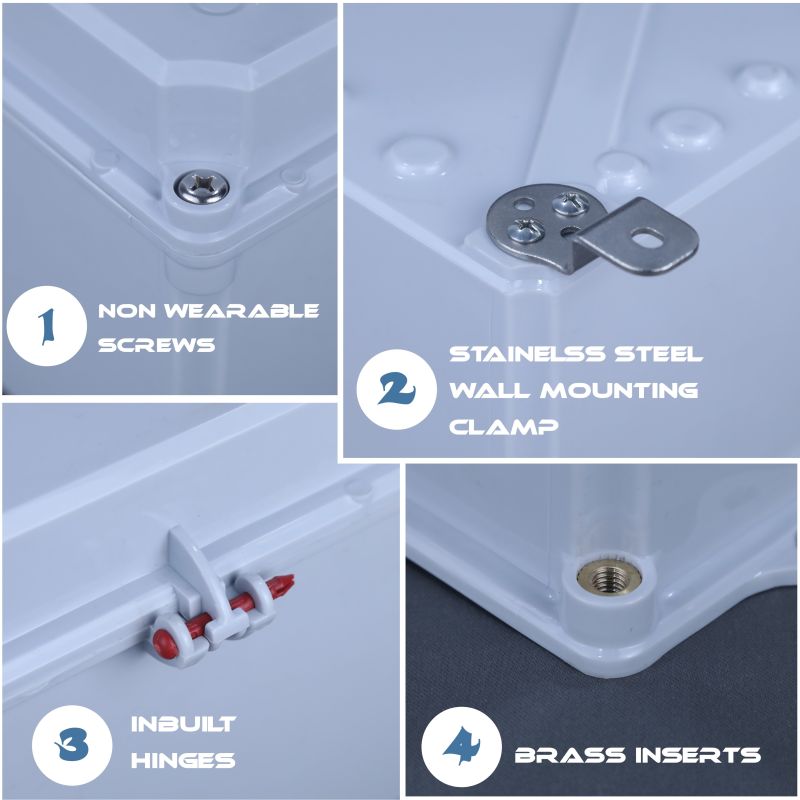 1
NON WEARABLE SCREWS

2
STAINELSS STEEL WALL MOUNTING CLAMP

3
INBUILT HINGES

4
BRASS INSERTS