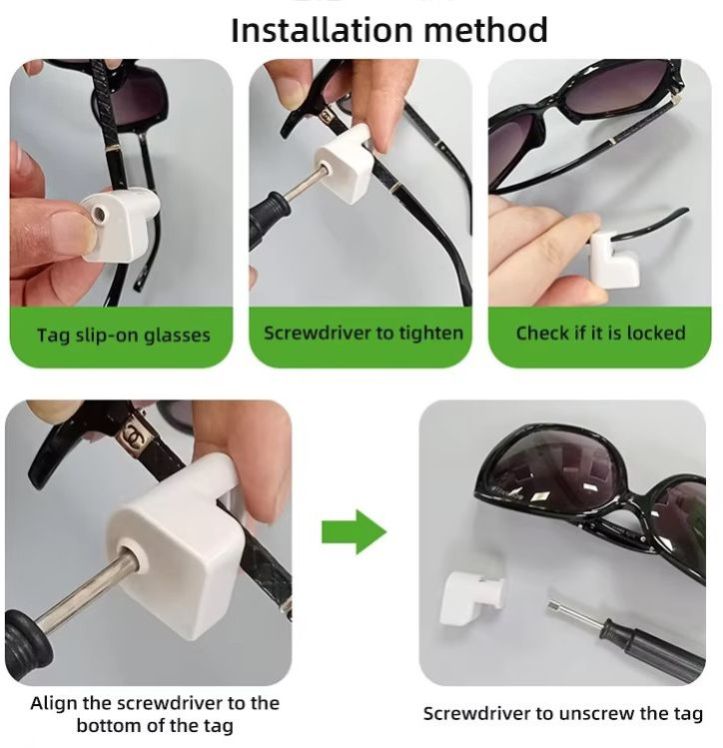 Installation method

Tag slip-on glasses

Screwdriver to tighten

Check if it is locked

Align the screwdriver to the bottom of the tag

Screwdriver to unscrew the tag