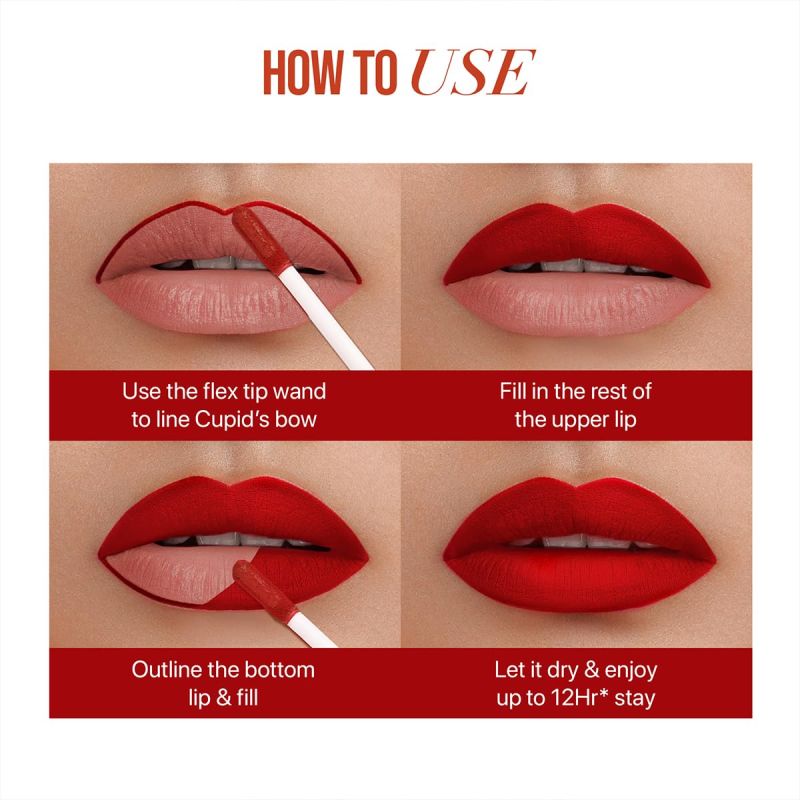 HOW TO USE

Use the flex tip wand to line Cupid's bow

Fill in the rest of the upper lip

Outline the bottom lip & fill

Let it dry & enjoy up to 12Hr* stay