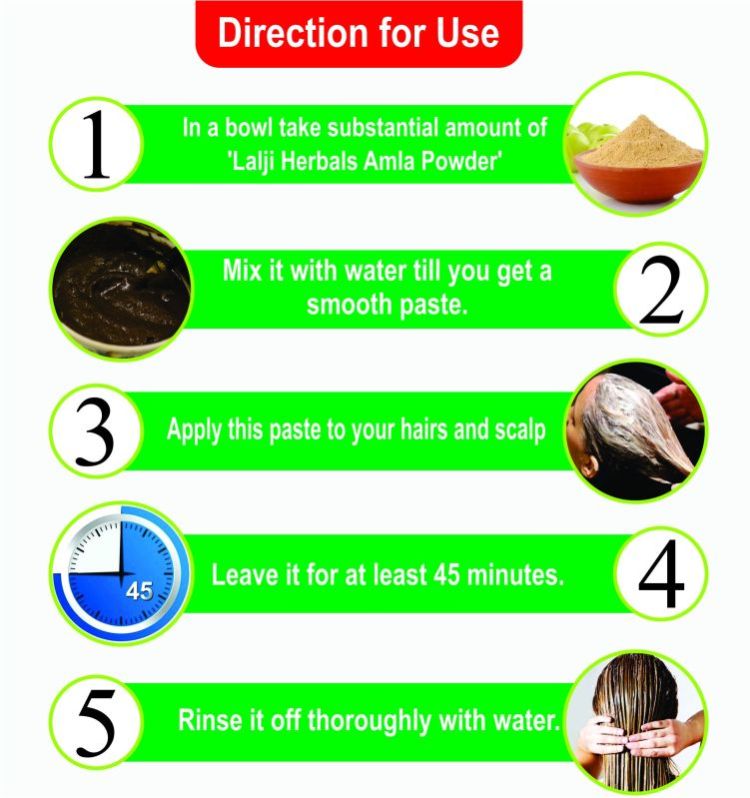 Direction for Use

1
In a bowl take substantial amount of 'Lalji Herbals Amla Powder'

Mix it with water till you get a smooth paste.
2

3
Apply this paste to your hairs and scalp

45
Leave it for at least 45 minutes.
4

5
Rinse it off thoroughly with water.