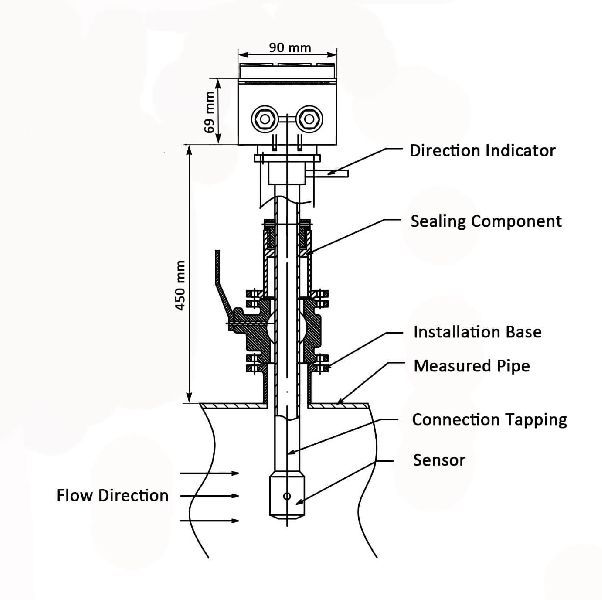 90 mm

69 mm

450 mm

Direction Indicator

Sealing Component

Installation Base

Measured Pipe

Connection Tapping

Sensor

Flow Direction