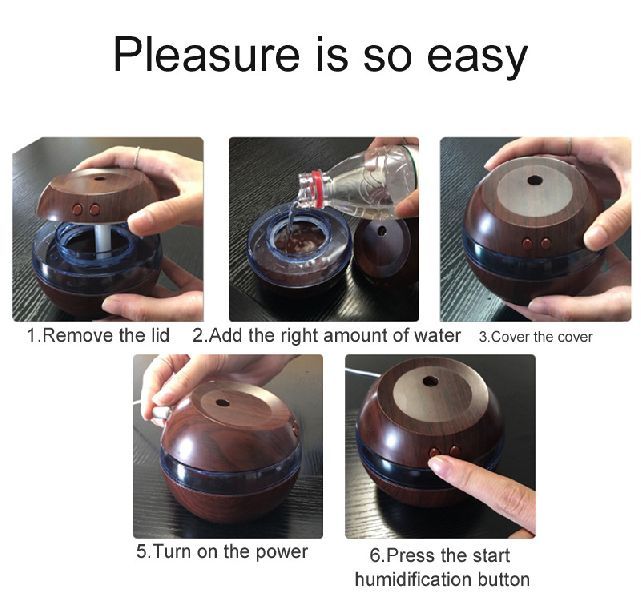 Pleasure is so easy

1.Remove the lid

2.Add the right amount of water

3.Cover the cover

5.Turn on the power

6.Press the start humidification button